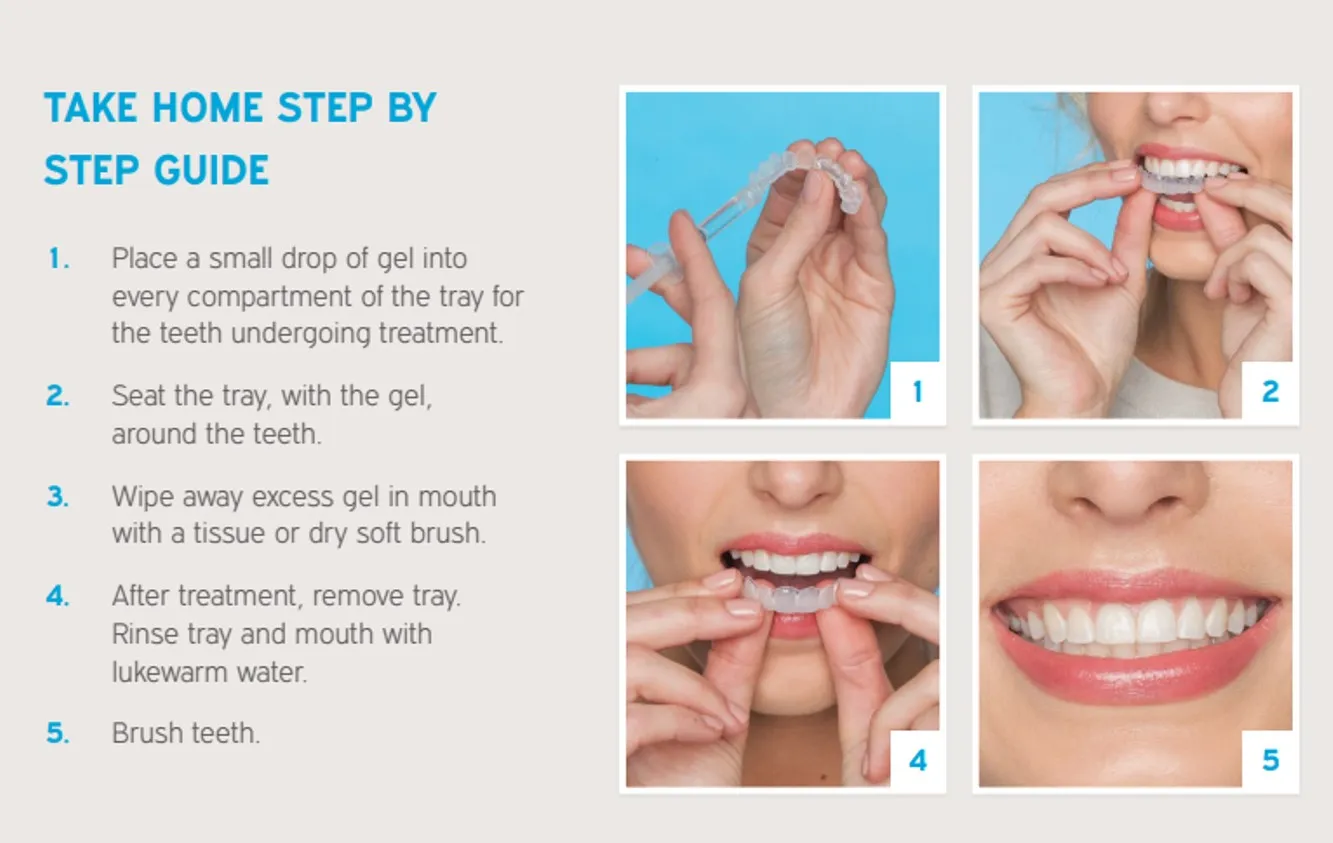 TAKE HOME STEP BY STEP GUIDE

1. Place a small drop of gel into every compartment of the tray for the teeth undergoing treatment.

2. Seat the tray, with the gel, around the teeth.

3. Wipe away excess gel in mouth with a tissue or dry soft brush.

4. After treatment, remove tray. Rinse tray and mouth with lukewarm water.

5. Brush teeth.

1

2

4

5